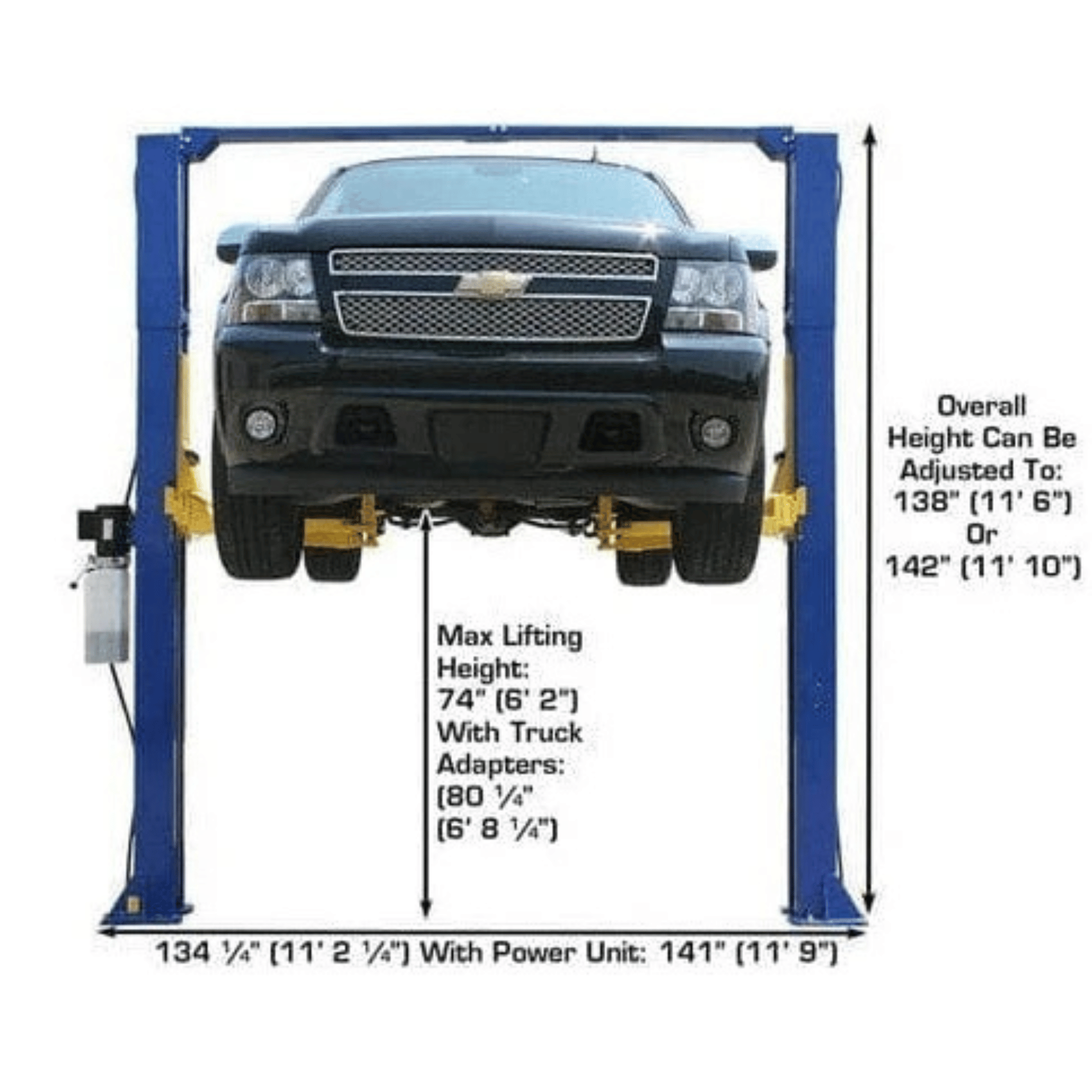 Overall Height Can Be Adjusted To: 138" (11' 6") Or 142" (11' 10")

Max Lifting Height: 74" (6' 2") With Truck Adapters: (80 ¼" (6' 8 ¼")

134 ¼" (11' 2 ¼") With Power Unit: 141" (11' 9")