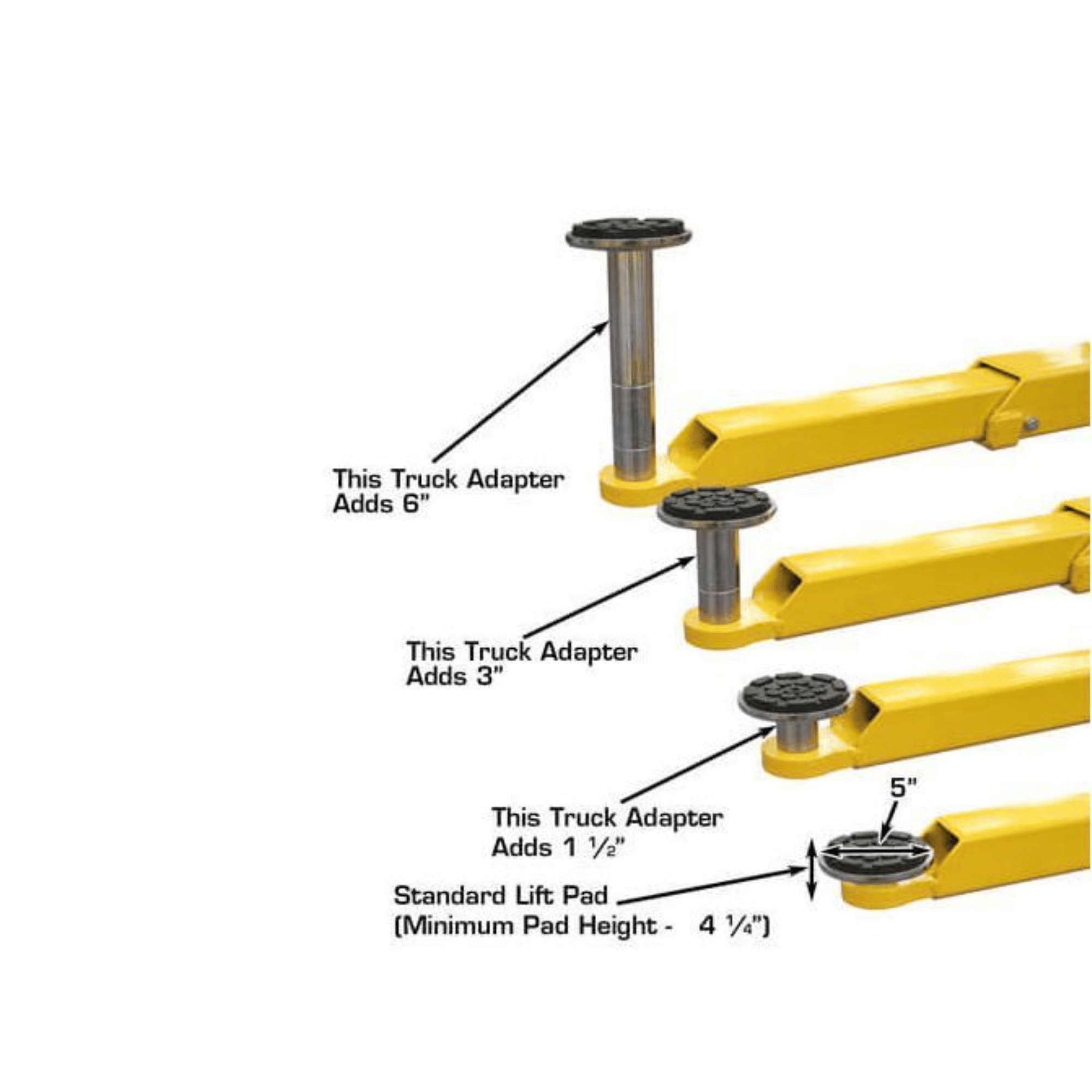 This Truck Adapter Adds 6"

This Truck Adapter Adds 3"

This Truck Adapter Adds 1 ½"

5"

Standard Lift Pad (Minimum Pad Height - 4 ¼")