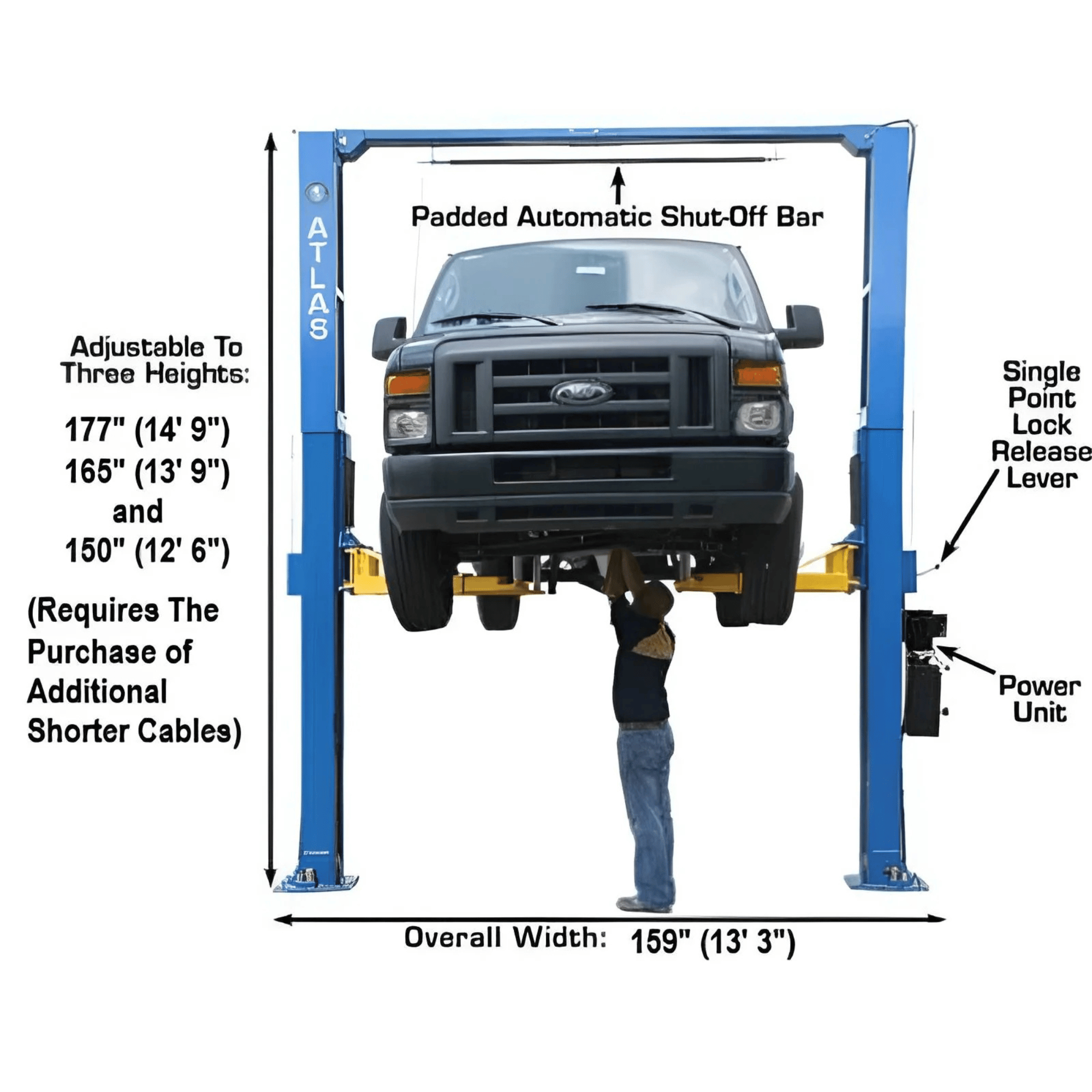 Padded Automatic Shut-Off Bar

ATLAS

Adjustable To Three Heights:

177" (14' 9")
165" (13' 9")
and
150" (12' 6")

(Requires The Purchase of Additional Shorter Cables)

Single Point Lock Release Lever

Power Unit

Overall Width: 159" (13' 3")