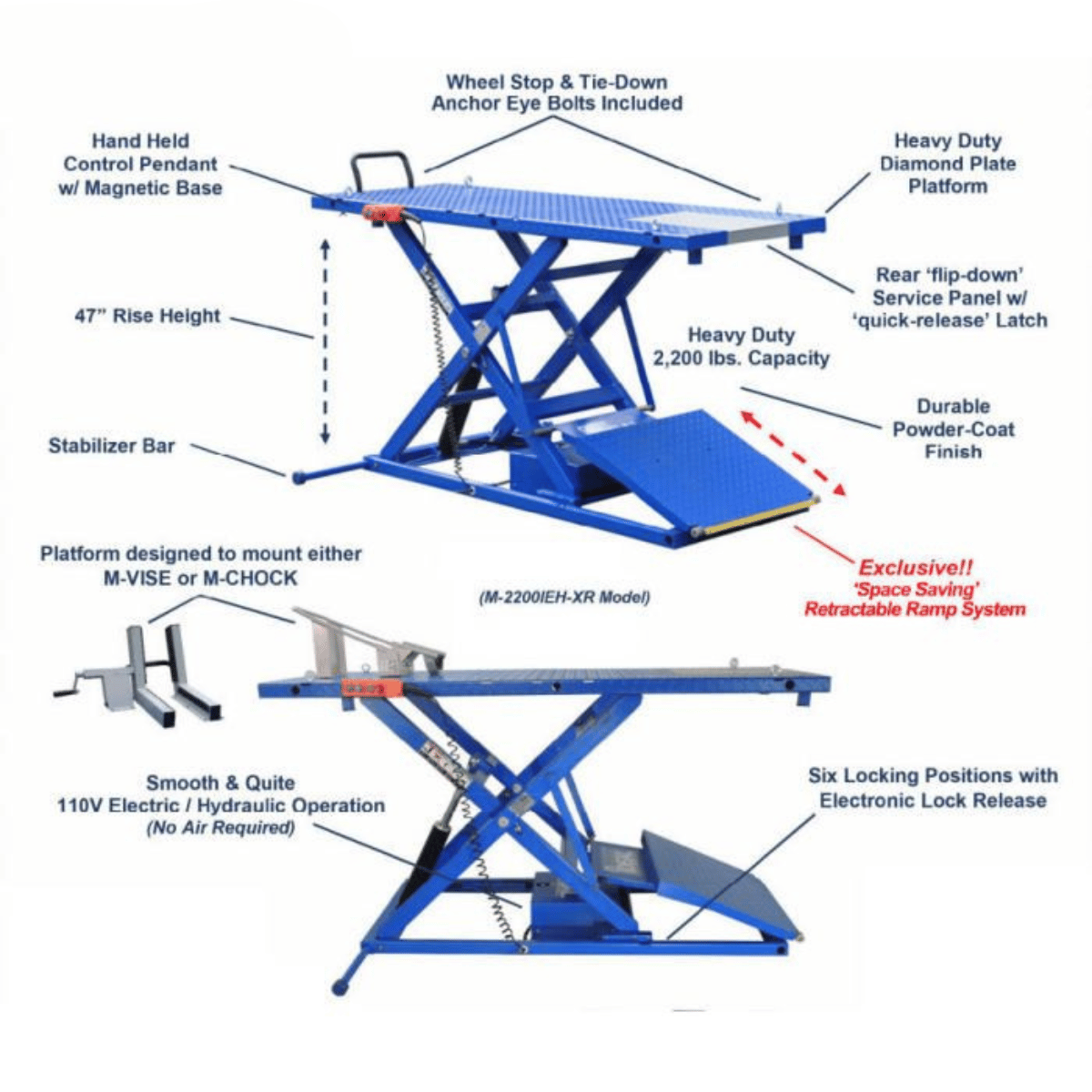 Wheel Stop & Tie-Down Anchor Eye Bolts Included

Hand Held Control Pendant w/ Magnetic Base

Heavy Duty Diamond Plate Platform

Rear 'flip-down' Service Panel w/ 'quick-release' Latch

47" Rise Height

Heavy Duty 2,200 lbs. Capacity

Durable Powder-Coat Finish

Stabilizer Bar

Exclusive!! 'Space Saving' Retractable Ramp System

Platform designed to mount either M-VISE or M-CHOCK

(M-2200IEH-XR Model)

Smooth & Quite 110V Electric / Hydraulic Operation (No Air Required)

Six Locking Positions with Electronic Lock Release