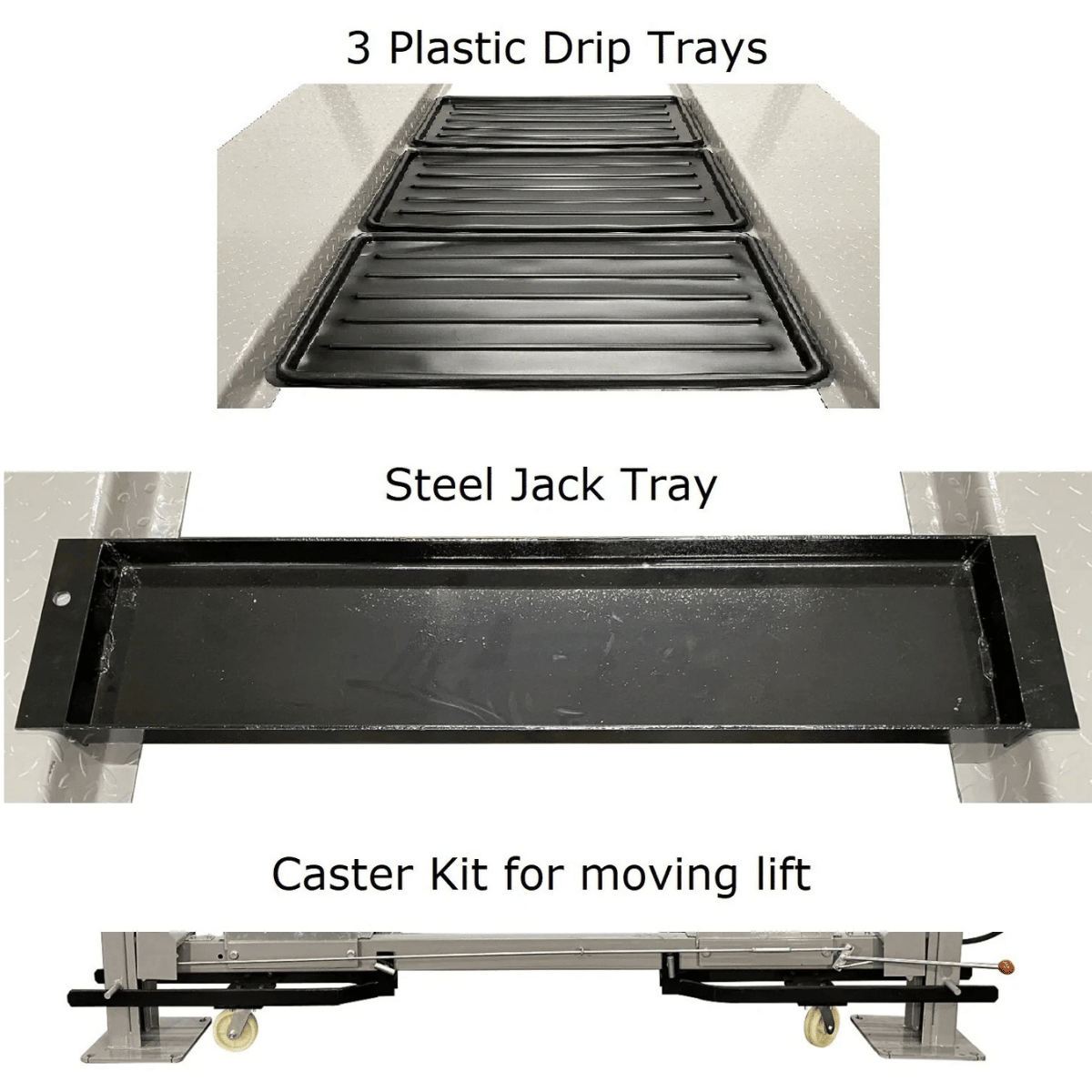 3 Plastic Drip Trays

Steel Jack Tray

Caster Kit for moving lift