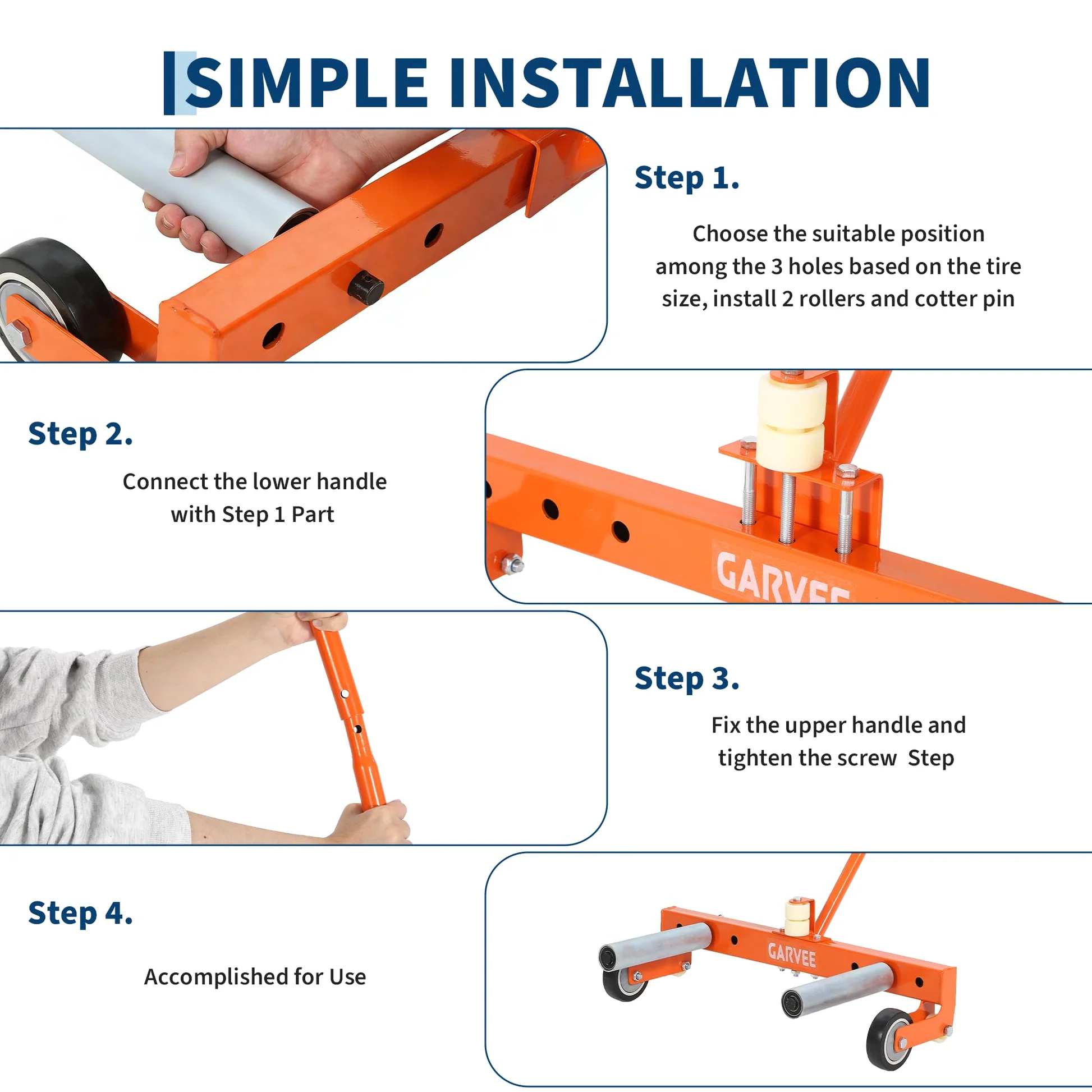 SIMPLE INSTALLATION

Step 1.

Choose the suitable position among the 3 holes based on the tire size, install 2 rollers and cotter pin

Step 2.

Connect the lower handle with Step 1 Part

GARVEE

Step 3.

Fix the upper handle and tighten the screw Step

Step 4.

Accomplished for Use

GARVEE