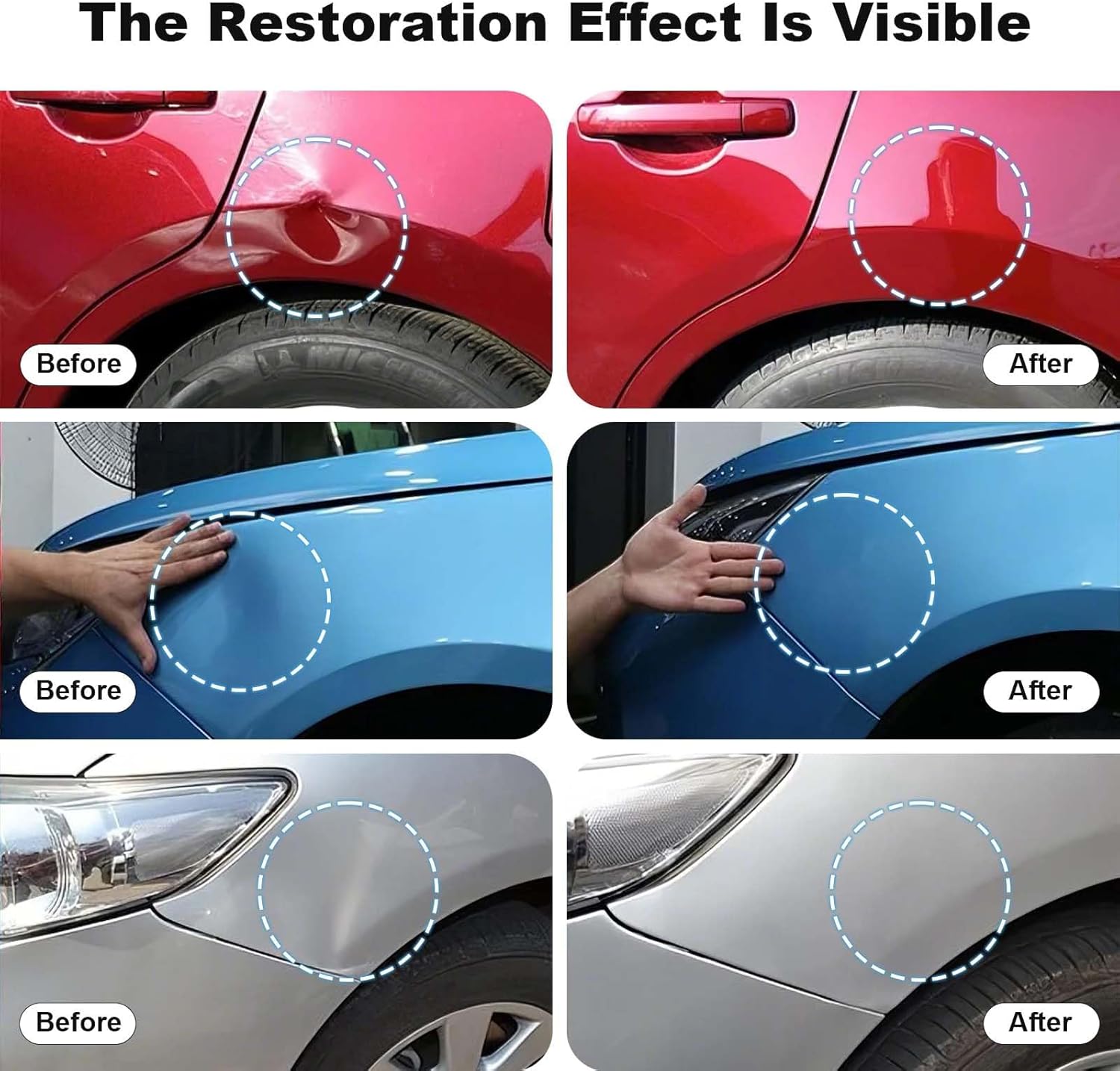 The Restoration Effect Is Visible

Before

After

Before

After

Before

After