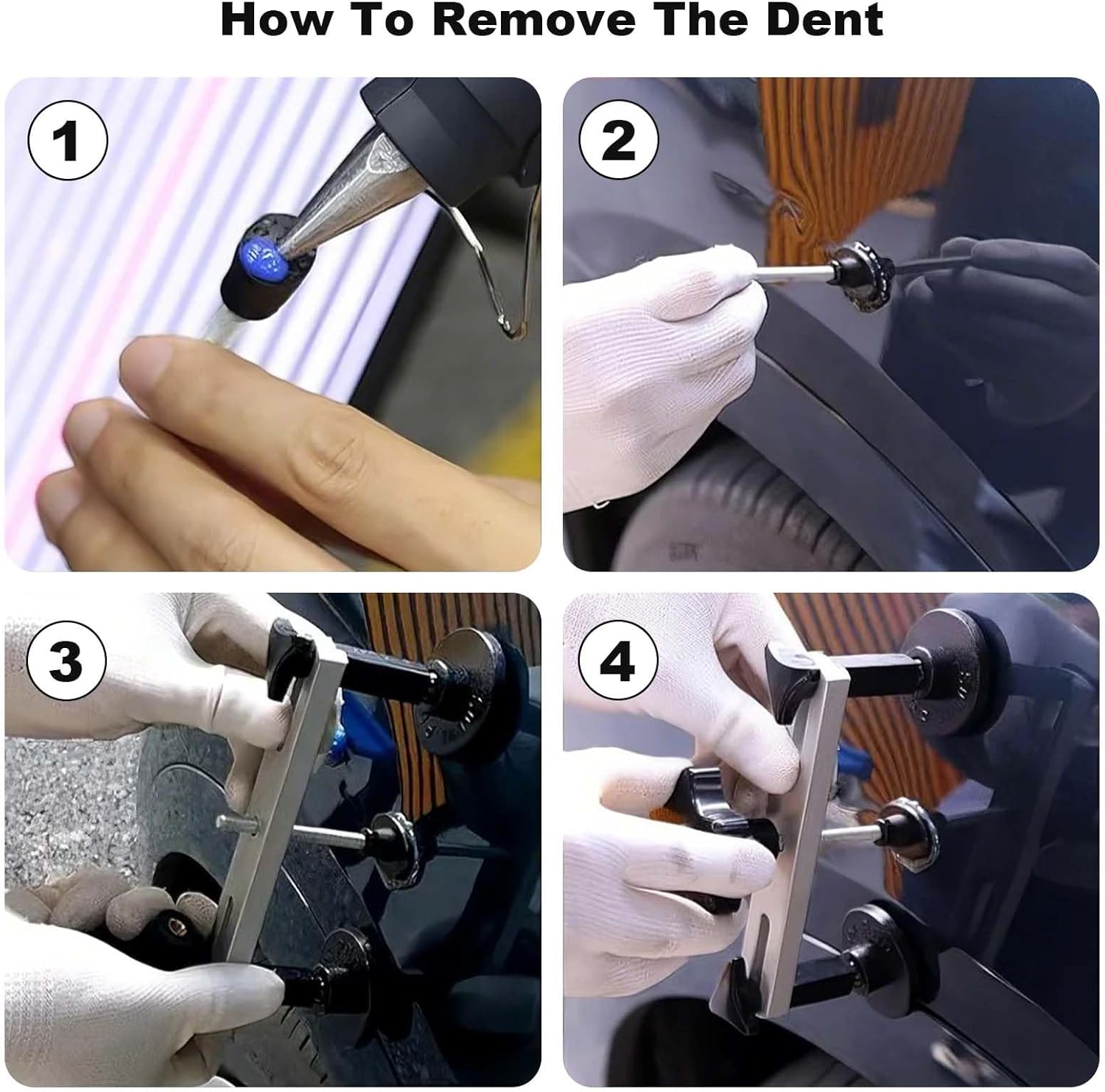 How To Remove The Dent

1

2

3

4