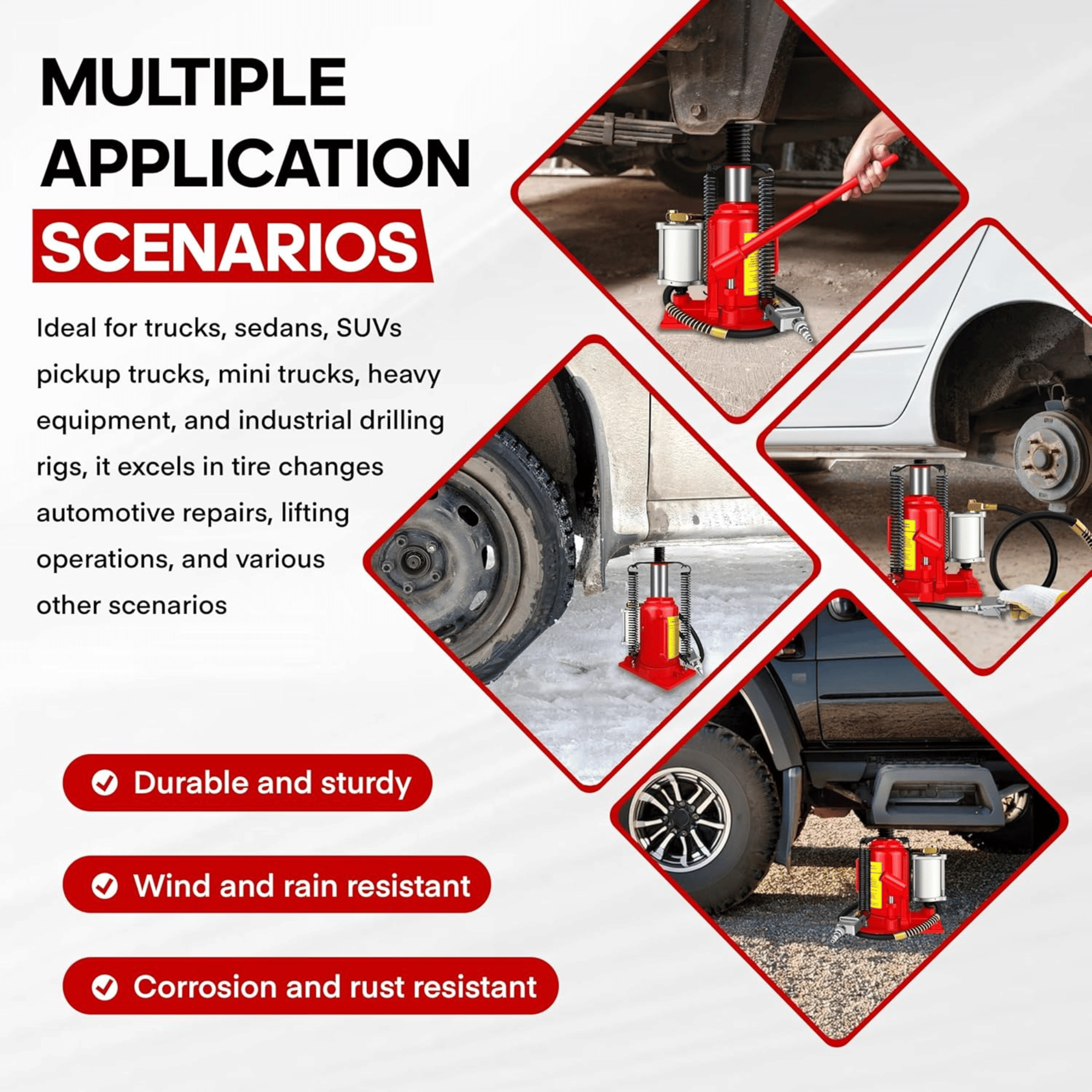 MULTIPLE APPLICATION SCENARIOS

Ideal for trucks, sedans, SUVs pickup trucks, mini trucks, heavy equipment, and industrial drilling rigs, it excels in tire changes automotive repairs, lifting operations, and various other scenarios

Durable and sturdy

Wind and rain resistant

Corrosion and rust resistant