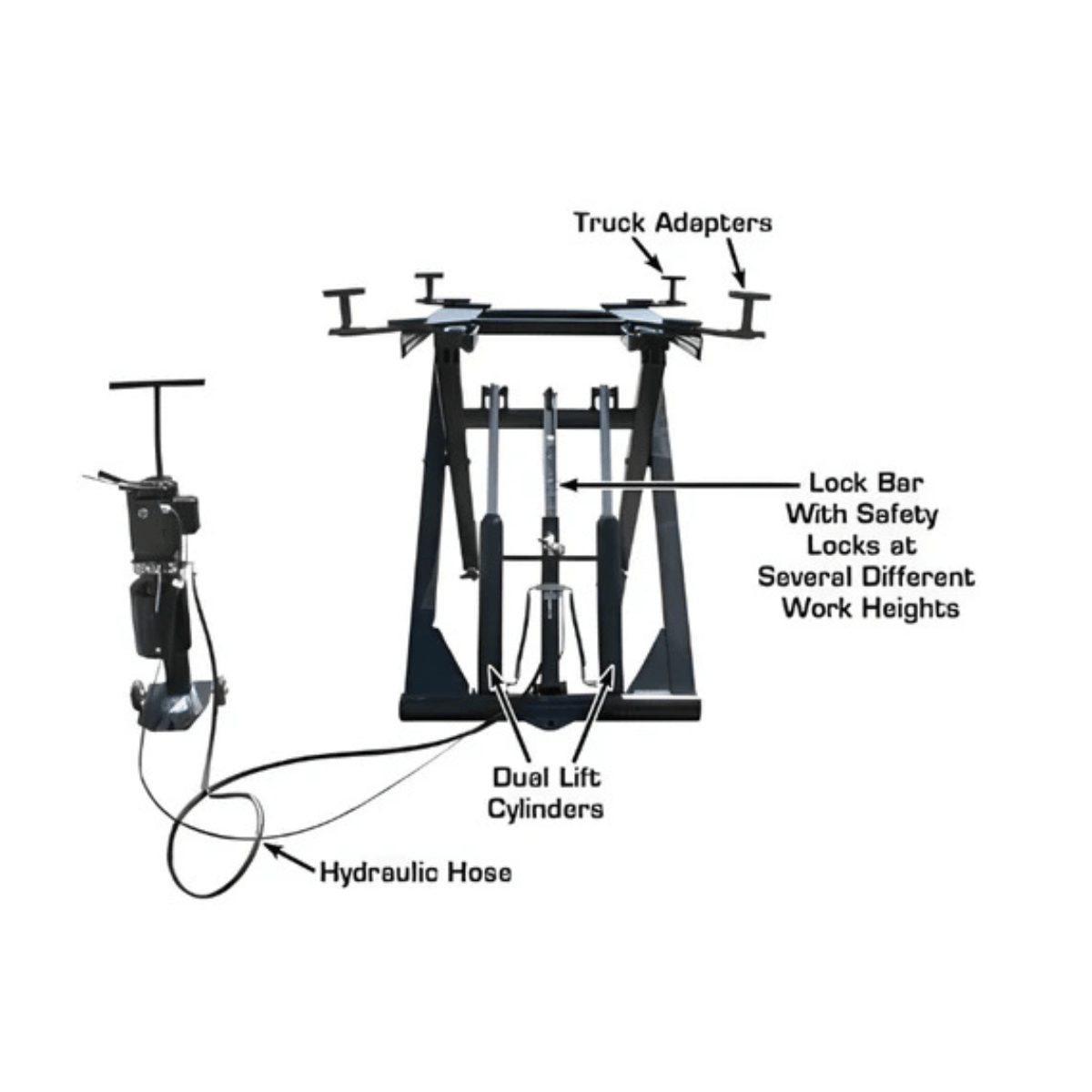 Truck Adapters

Lock Bar With Safety Locks at Several Different Work Heights

Dual Lift Cylinders

Hydraulic Hose