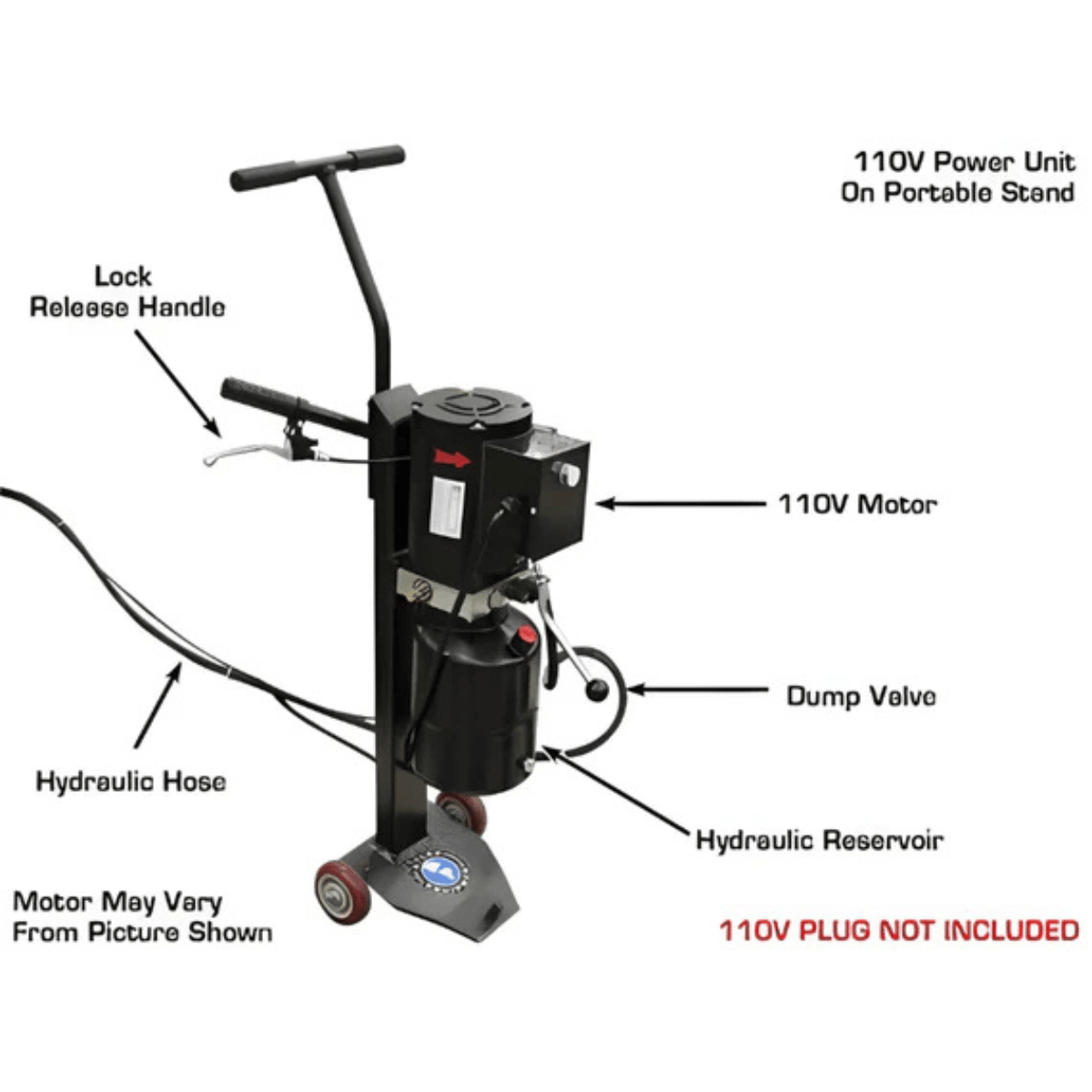 110V Power Unit
On Portable Stand

Lock
Release Handle

110V Motor

Dump Valve

Hydraulic Hose

Hydraulic Reservoir

Motor May Vary
From Picture Shown

110V PLUG NOT INCLUDED